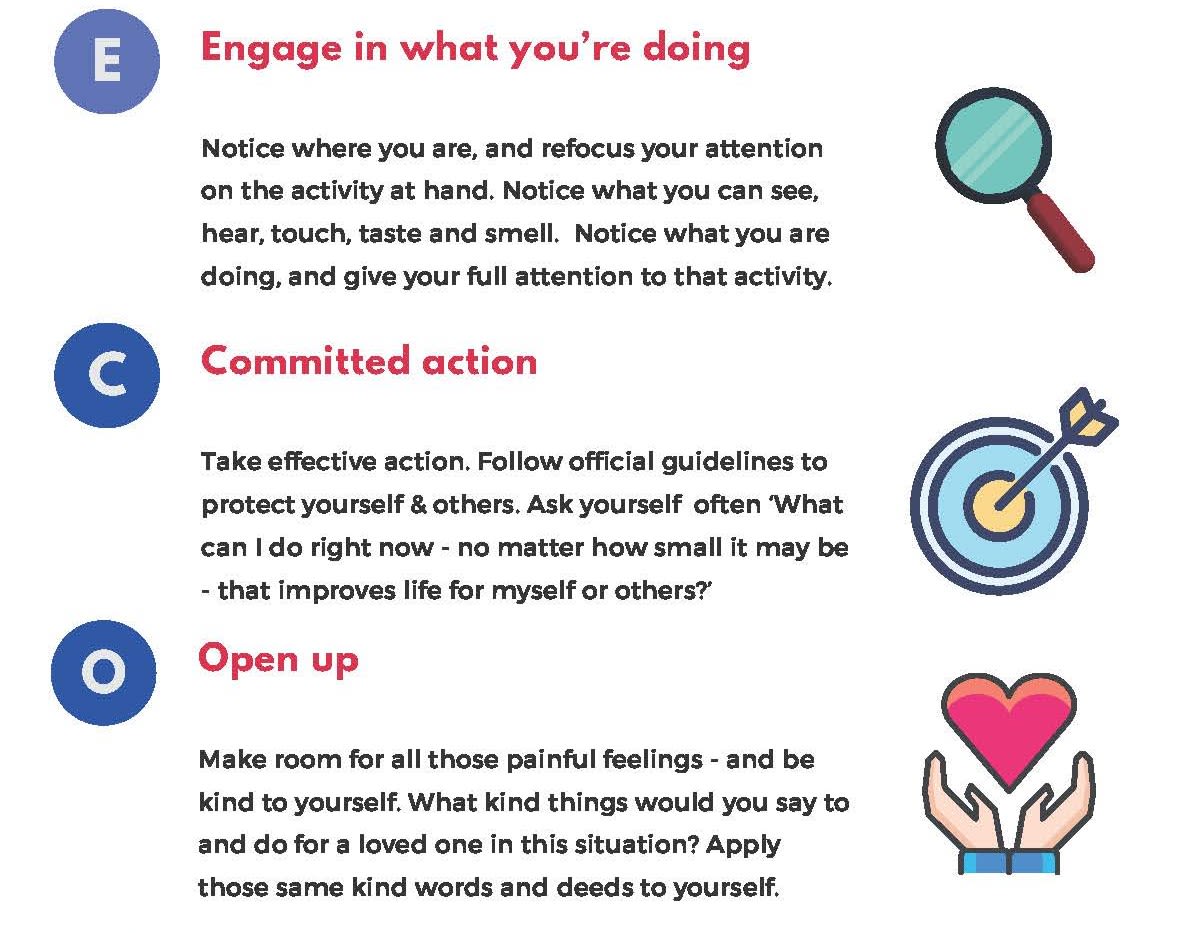 E

Engage in what you're doing

Notice where you are, and refocus your attention on the activity at hand. Notice what you can see, hear, touch, taste and smell.  Notice what you are doing, and give your full attention to that activity.

C

Committed action

Take effective action. Follow official guidelines to protect yourself & others. Ask yourself  often 'What can I do right now - no matter how small it may be - that improves life for myself or others?'

O

Open up

Make room for all those painful feelings - and be kind to yourself. What kind things would you say to and do for a loved one in this situation? Apply those same kind words and deeds to yourself.