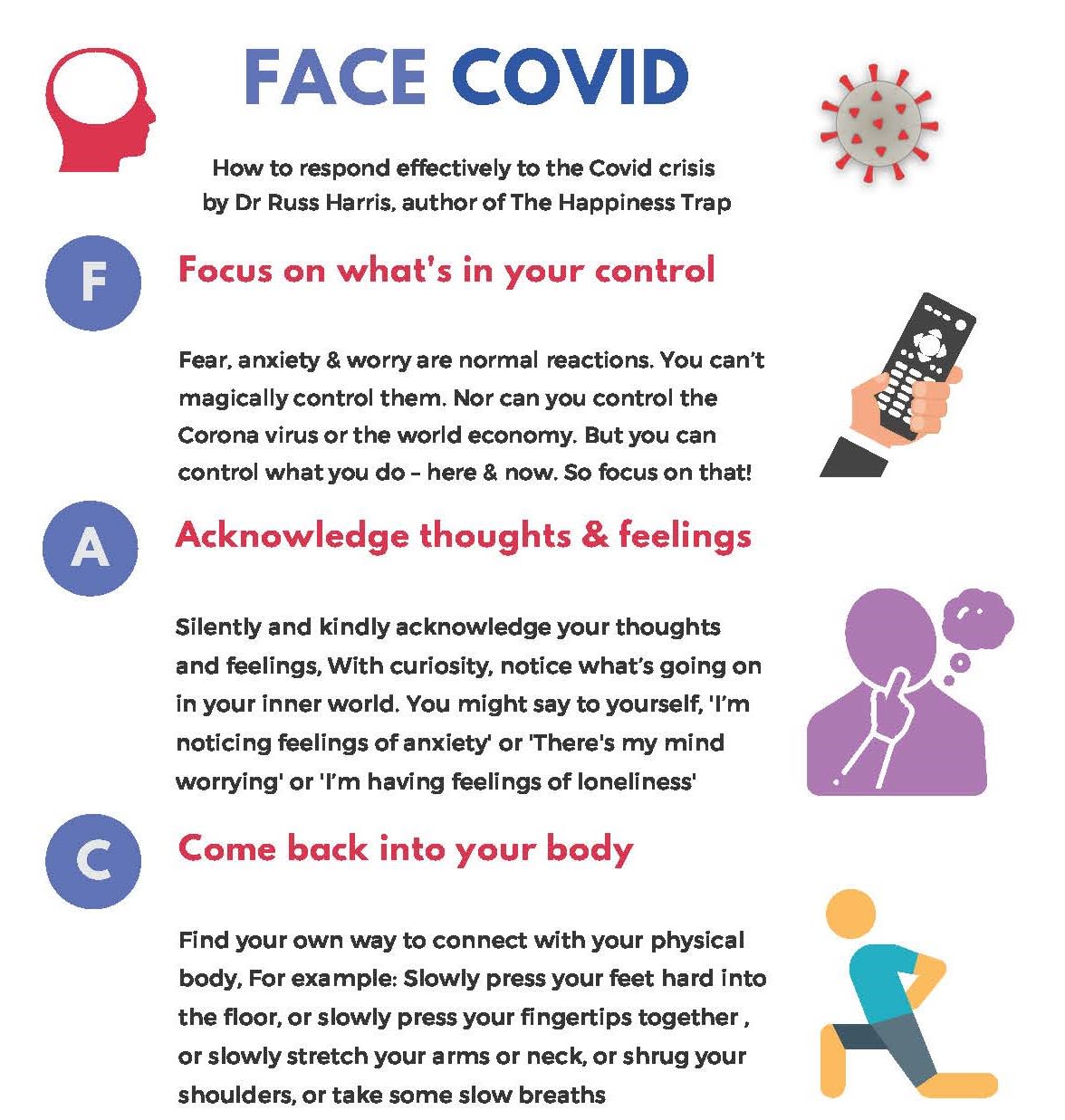 FACE COVID

How to respond effectively to the Covid crisis
by Dr Russ Harris, author of The Happiness Trap

F

Focus on what's in your control

Fear, anxiety & worry are normal reactions. You can't magically control them. Nor can you control the Corona virus or the world economy. But you can control what you do – here & now. So focus on that!

A

Acknowledge thoughts & feelings

Silently and kindly acknowledge your thoughts and feelings, With curiosity, notice what's going on in your inner world. You might say to yourself, 'I'm noticing feelings of anxiety' or 'There's my mind worrying' or 'I'm having feelings of loneliness'

C

Come back into your body

Find your own way to connect with your physical body, For example: Slowly press your feet hard into the floor, or slowly press your fingertips together , or slowly stretch your arms or neck, or shrug your shoulders, or take some slow breaths