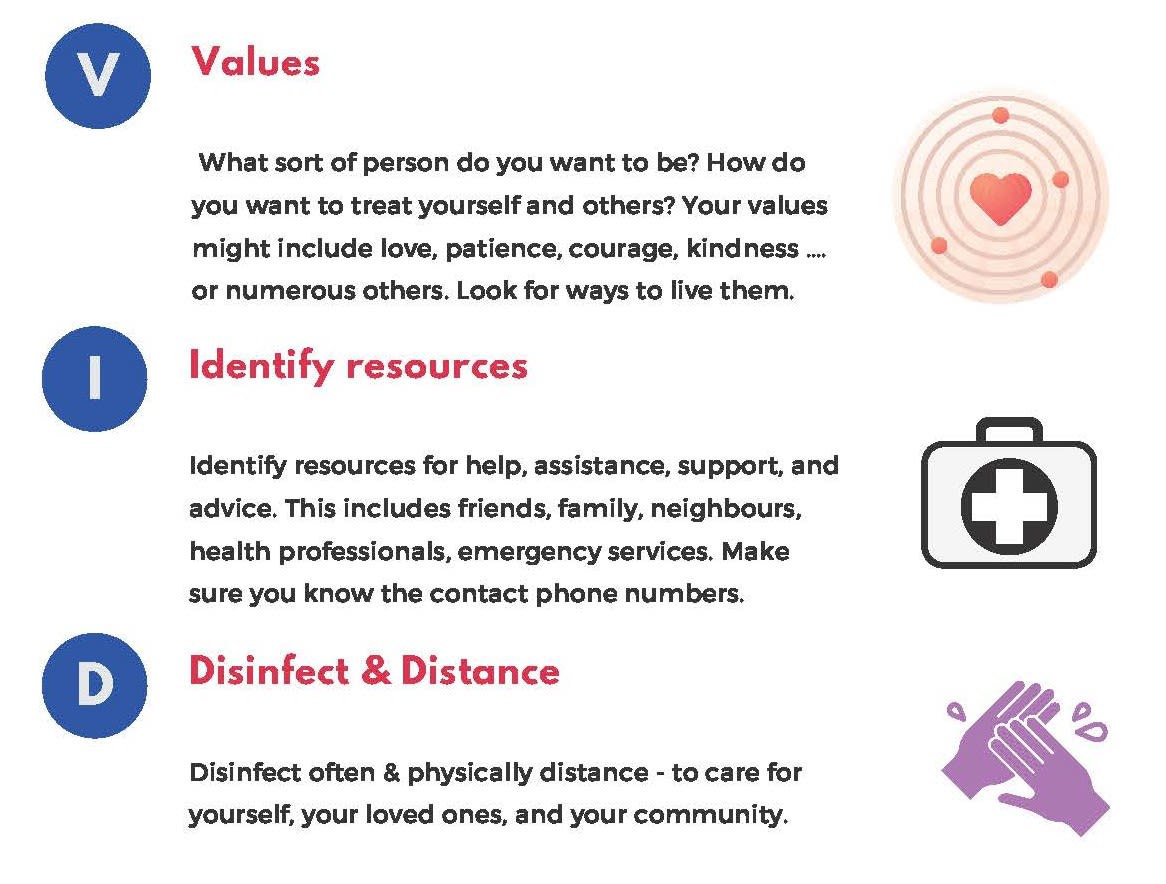 V

Values

What sort of person do you want to be? How do you want to treat yourself and others? Your values might include love, patience, courage, kindness .... or numerous others. Look for ways to live them.

I

Identify resources

Identify resources for help, assistance, support, and advice. This includes friends, family, neighbours, health professionals, emergency services. Make sure you know the contact phone numbers.

D

Disinfect & Distance

Disinfect often & physically distance - to care for yourself, your loved ones, and your community.